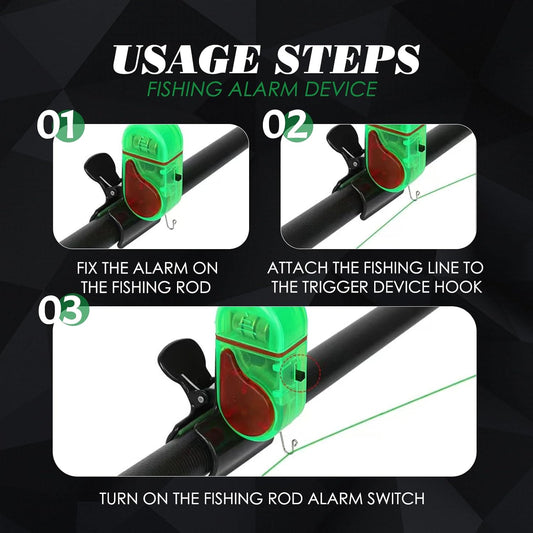 USAGE STEPS
FISHING ALARM DEVICE

01

FIX THE ALARM ON THE FISHING ROD

02

ATTACH THE FISHING LINE TO THE TRIGGER DEVICE HOOK

03

TURN ON THE FISHING ROD ALARM SWITCH