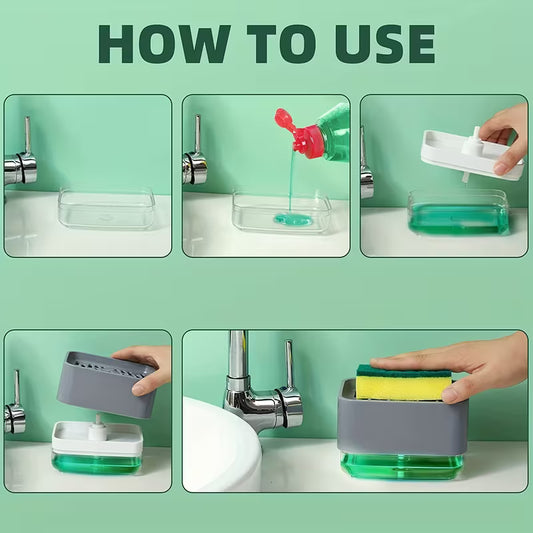 HOW TO USE