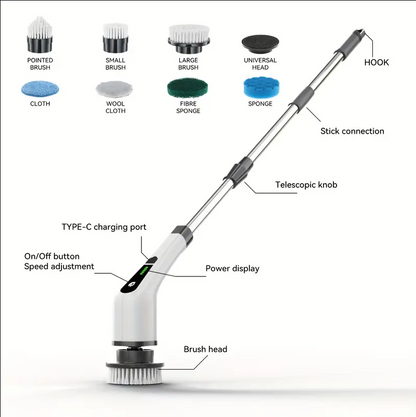 POINTED BRUSH

SMALL BRUSH

LARGE BRUSH

UNIVERSAL HEAD

CLOTH

WOOL CLOTH

FIBRE SPONGE

SPONGE

HOOK

Stick connection

Telescopic knob

TYPE-C charging port

On/Off button
Speed adjustment

Power display

Brush head