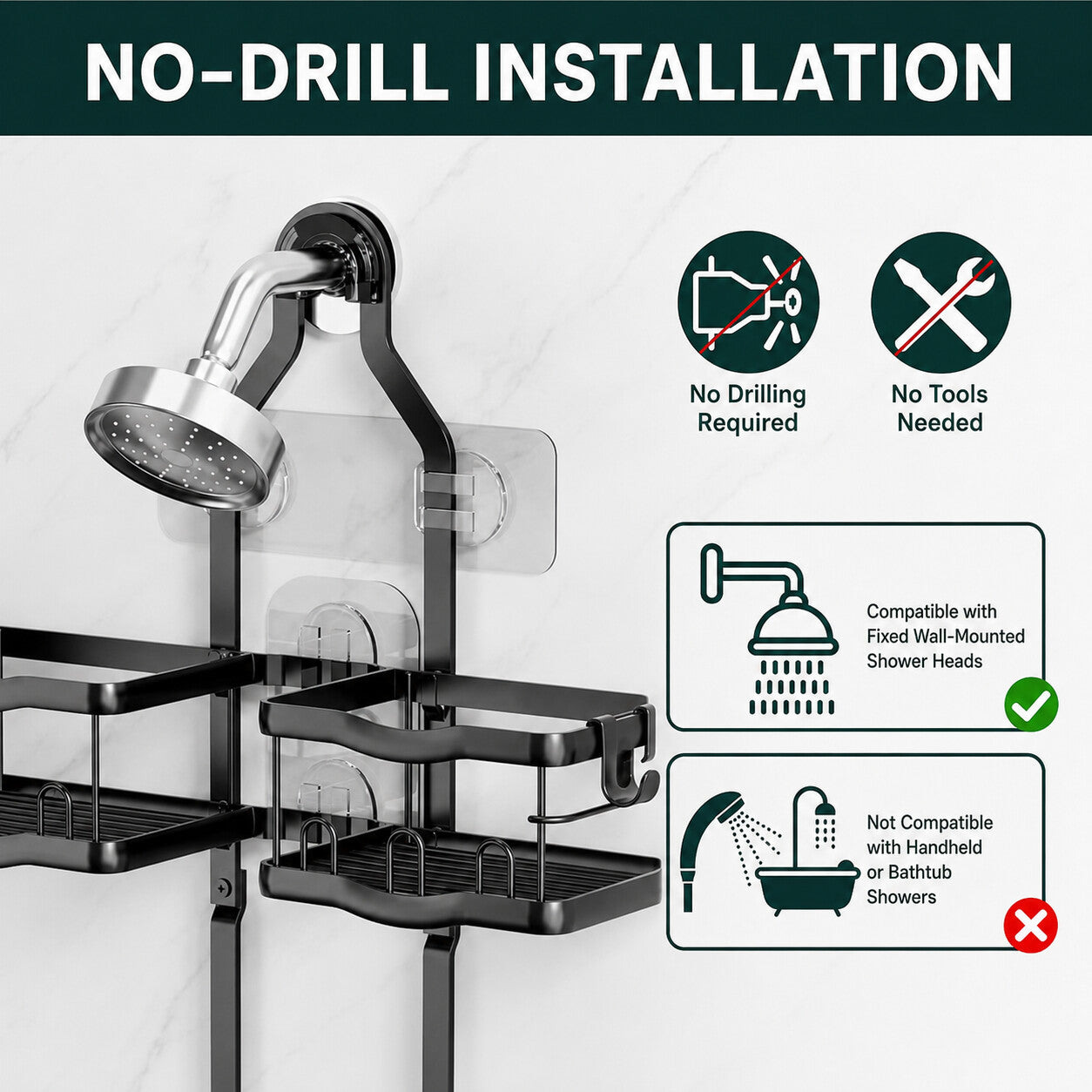 NO-DRILL INSTALLATION

No Drilling Required

No Tools Needed

Compatible with Fixed Wall-Mounted Shower Heads

Not Compatible with Handheld or Bathtub Showers