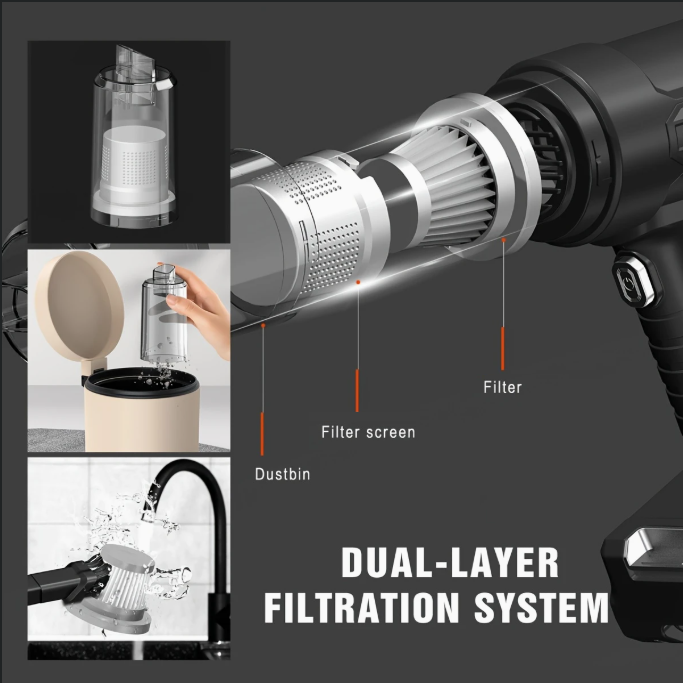 Filter

Filter screen

Dustbin

DUAL-LAYER FILTRATION SYSTEM