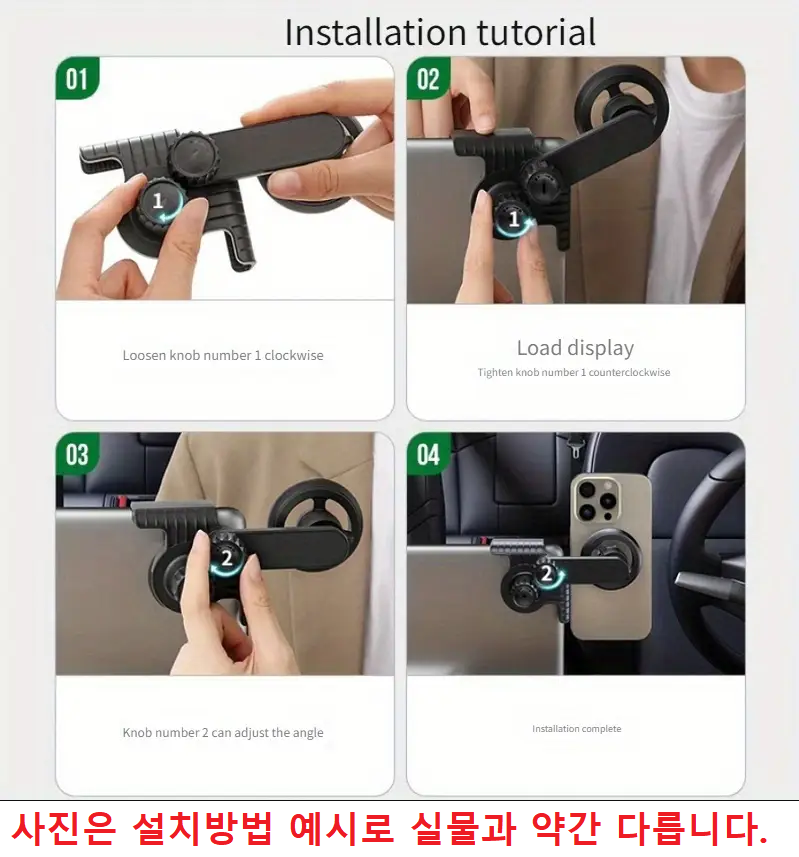 Installation tutorial

01

1

Loosen knob number 1 clockwise

02

1

Load display

Tighten knob number 1 counterclockwise

03

2

Knob number 2 can adjust the angle

04

2

Installation complete

사진은 설치방법 예시로 실물과 약간 다릅니다.