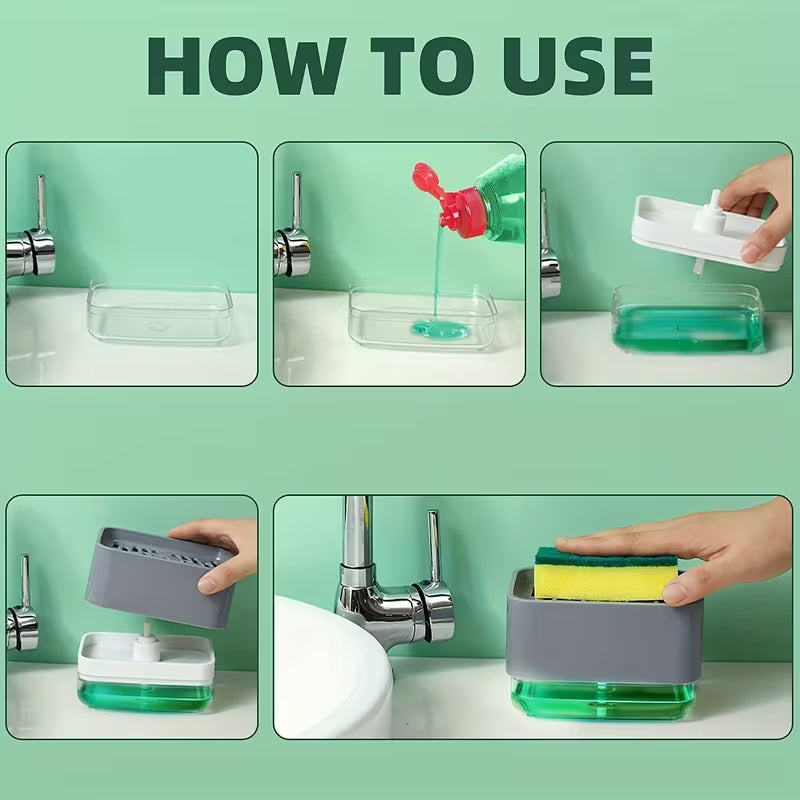 HOW TO USE