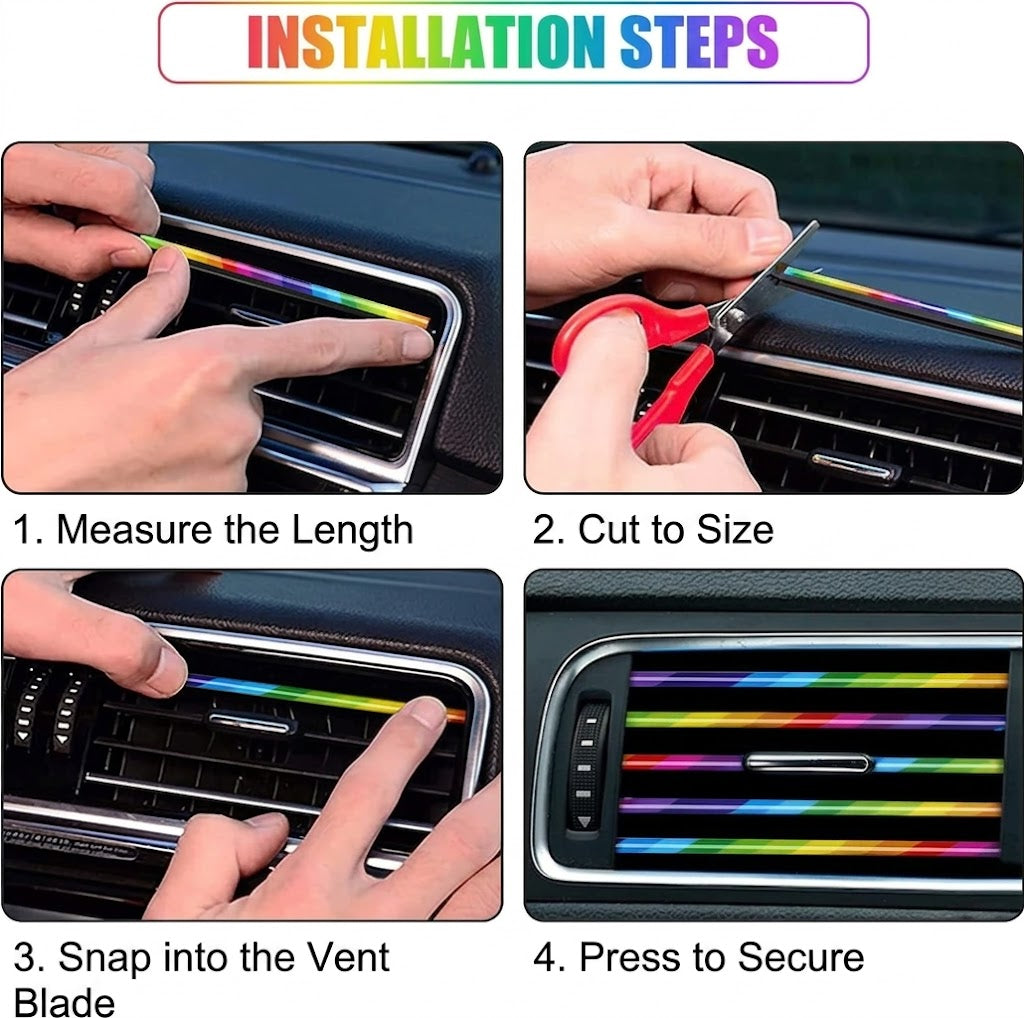 INSTALLATION STEPS

1. Measure the Length

2. Cut to Size

3. Snap into the Vent Blade

4. Press to Secure