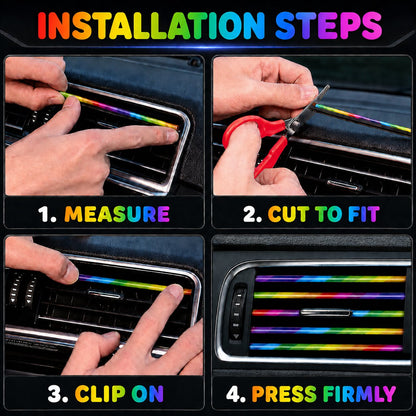 INSTALLATION STEPS

1. MEASURE

2. CUT TO FIT

3. CLIP ON

4. PRESS FIRMLY