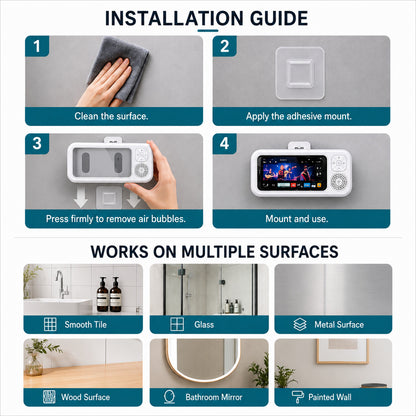 INSTALLATION GUIDE

1
Clean the surface.

2
Apply the adhesive mount.

3
Press firmly to remove air bubbles.

4
Mount and use.

WORKS ON MULTIPLE SURFACES

Smooth Tile

Glass

Metal Surface

Wood Surface

Bathroom Mirror

Painted Wall