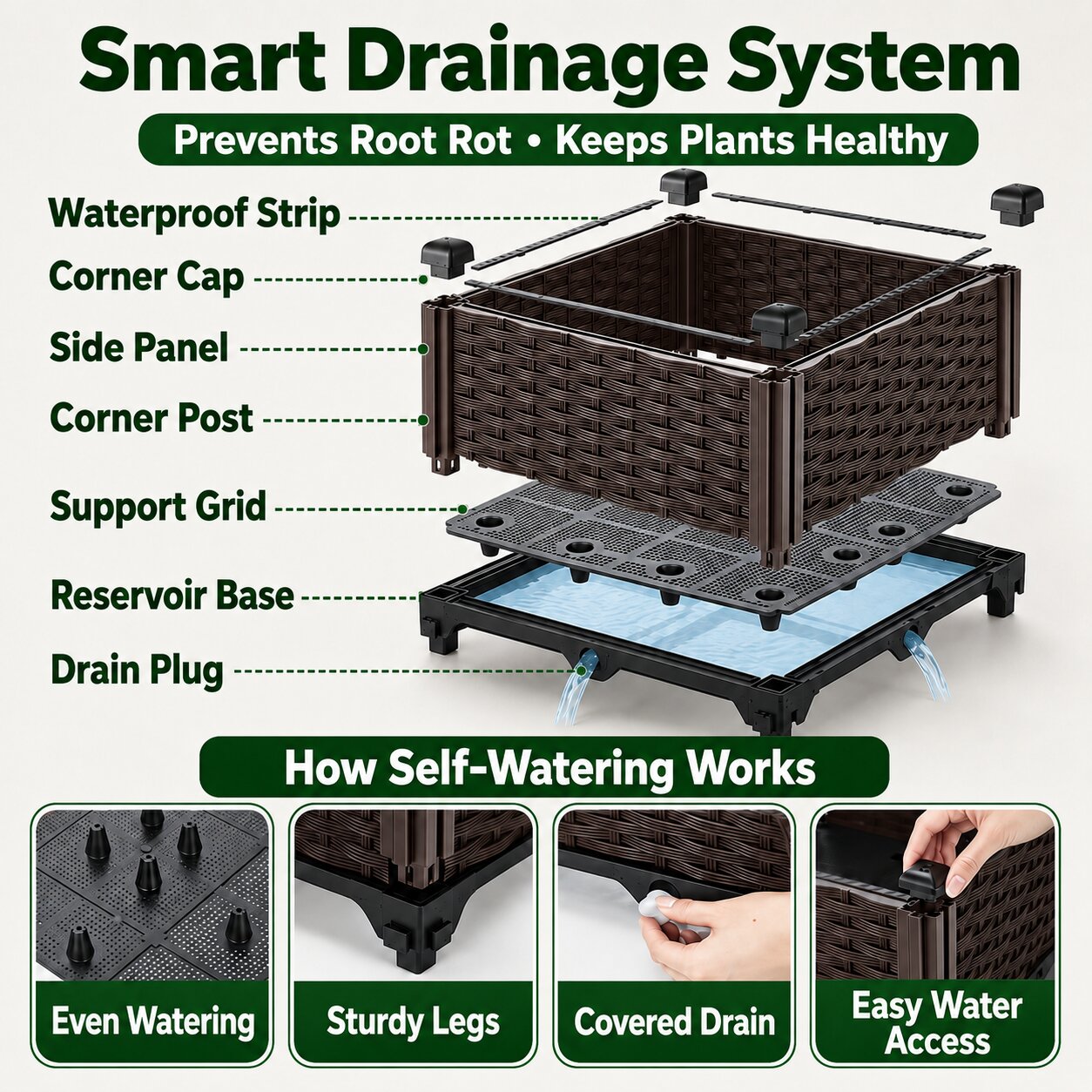 Smart Drainage System

Prevents Root Rot • Keeps Plants Healthy

Waterproof Strip

Corner Cap

Side Panel

Corner Post

Support Grid

Reservoir Base

Drain Plug

How Self-Watering Works

Even Watering

Sturdy Legs

Covered Drain

Easy Water Access