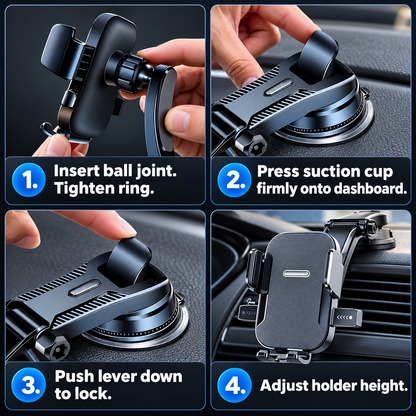 1. Insert ball joint. Tighten ring.

2. Press suction cup firmly onto dashboard.

3. Push lever down to lock.

4. Adjust holder height.