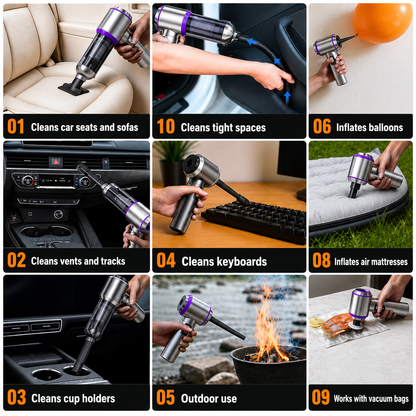 01 Cleans car seats and sofas

10 Cleans tight spaces

06 Inflates balloons

02 Cleans vents and tracks

04 Cleans keyboards

08 Inflates air mattresses

03 Cleans cup holders

05 Outdoor use

09 Works with vacuum bags