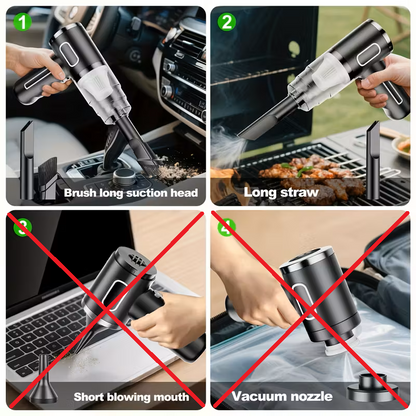 1
Brush long suction head

2
Long straw

3
Short blowing mouth

4
Vacuum nozzle