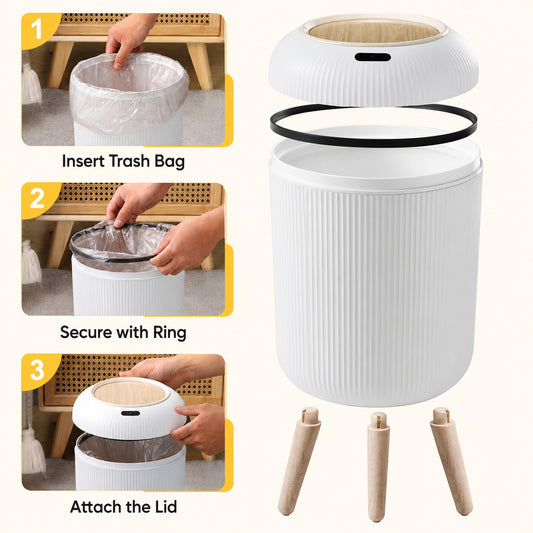 1

Insert Trash Bag

2

Secure with Ring

3

Attach the Lid