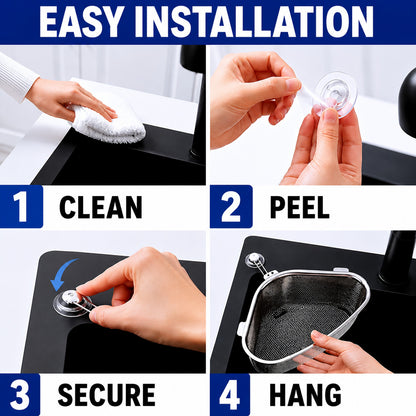 EASY INSTALLATION

1 CLEAN

2 PEEL

3 SECURE

4 HANG