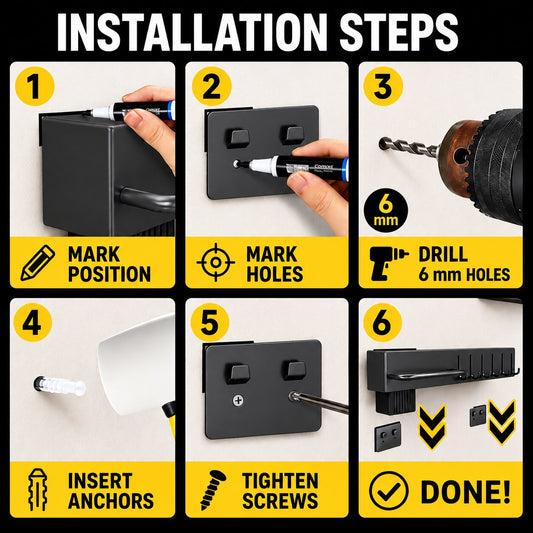 INSTALLATION STEPS

1

MARK POSITION

2

MARK HOLES

3

6 mm

DRILL 6 mm HOLES

4

INSERT ANCHORS

5

TIGHTEN SCREWS

6

DONE!