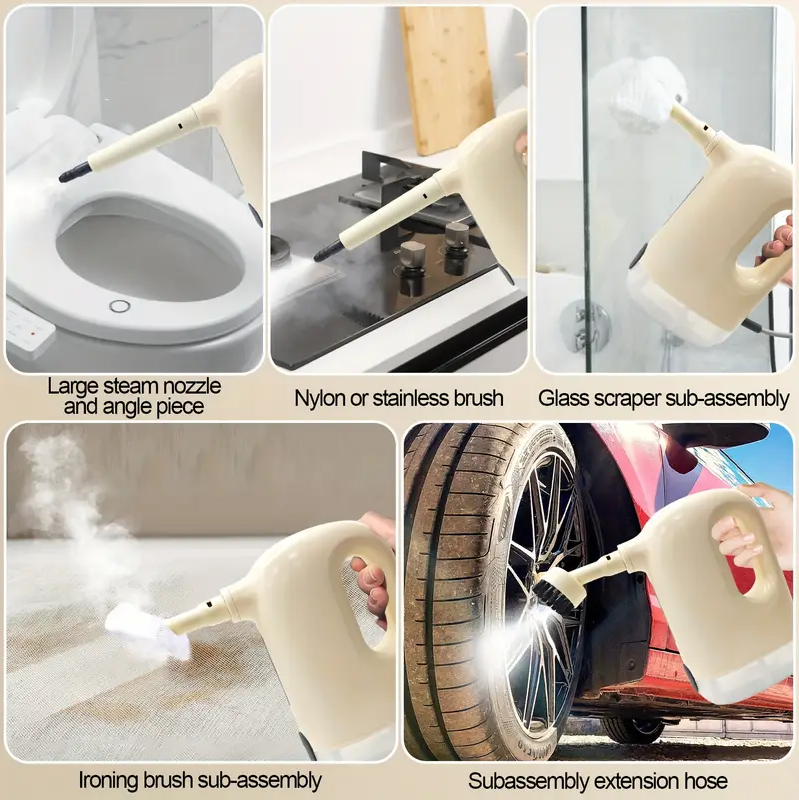 Large steam nozzle and angle piece

Nylon or stainless brush

Glass scraper sub-assembly

Ironing brush sub-assembly

Subassembly extension hose