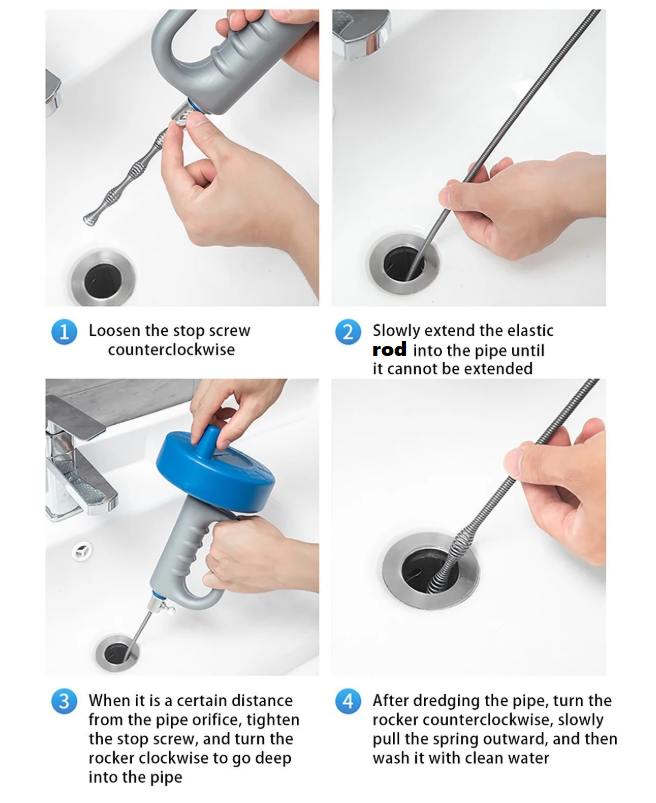 1 Loosen the stop screw counterclockwise

2 Slowly extend the elastic rod into the pipe until it cannot be extended

3 When it is a certain distance from the pipe orifice, tighten the stop screw, and turn the rocker clockwise to go deep into the pipe

4 After dredging the pipe, turn the rocker counterclockwise, slowly pull the spring outward, and then wash it with clean water