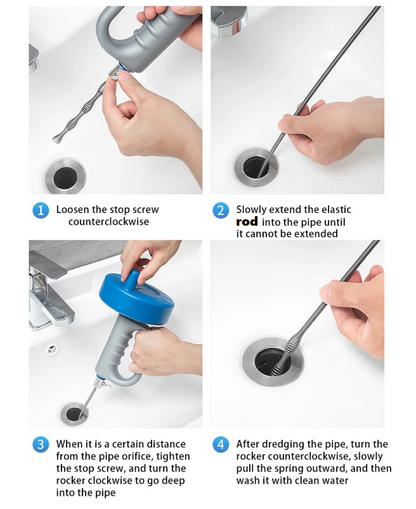 1 Loosen the stop screw counterclockwise

2 Slowly extend the elastic rod into the pipe until it cannot be extended

3 When it is a certain distance from the pipe orifice, tighten the stop screw, and turn the rocker clockwise to go deep into the pipe

4 After dredging the pipe, turn the rocker counterclockwise, slowly pull the spring outward, and then wash it with clean water