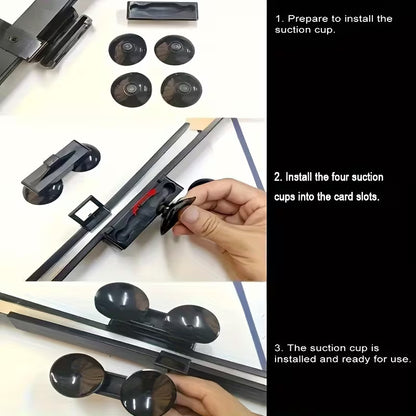 1. Prepare to install the suction cup.

2. Install the four suction cups into the card slots.

3. The suction cup is installed and ready for use.