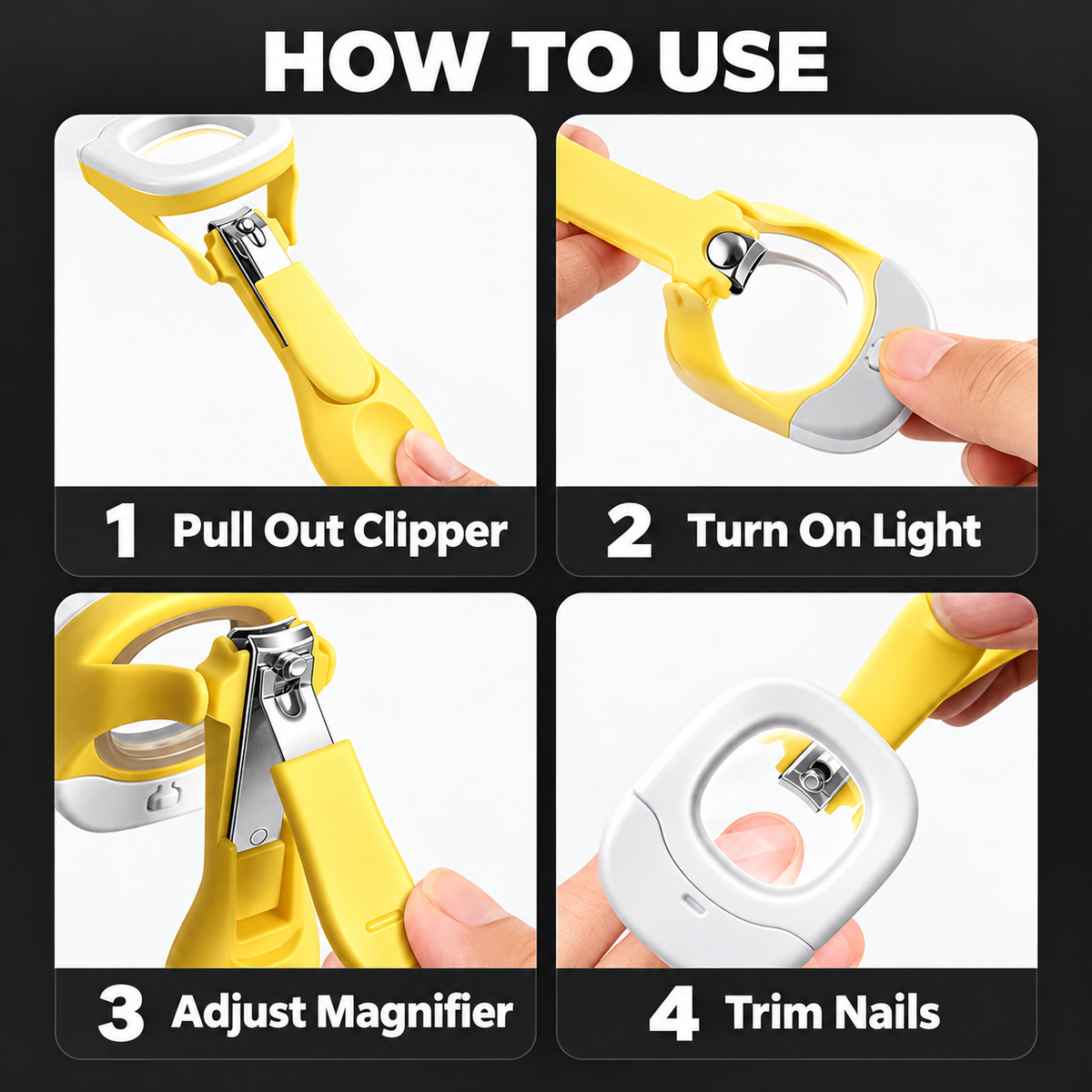 HOW TO USE

1 Pull Out Clipper

2 Turn On Light

3 Adjust Magnifier

4 Trim Nails