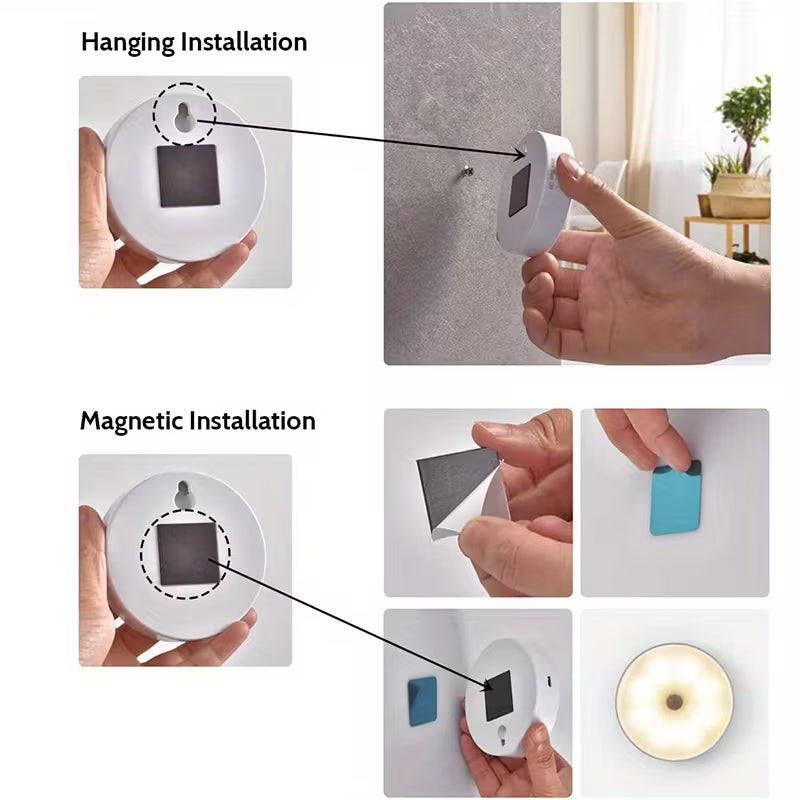 Hanging Installation

Magnetic Installation