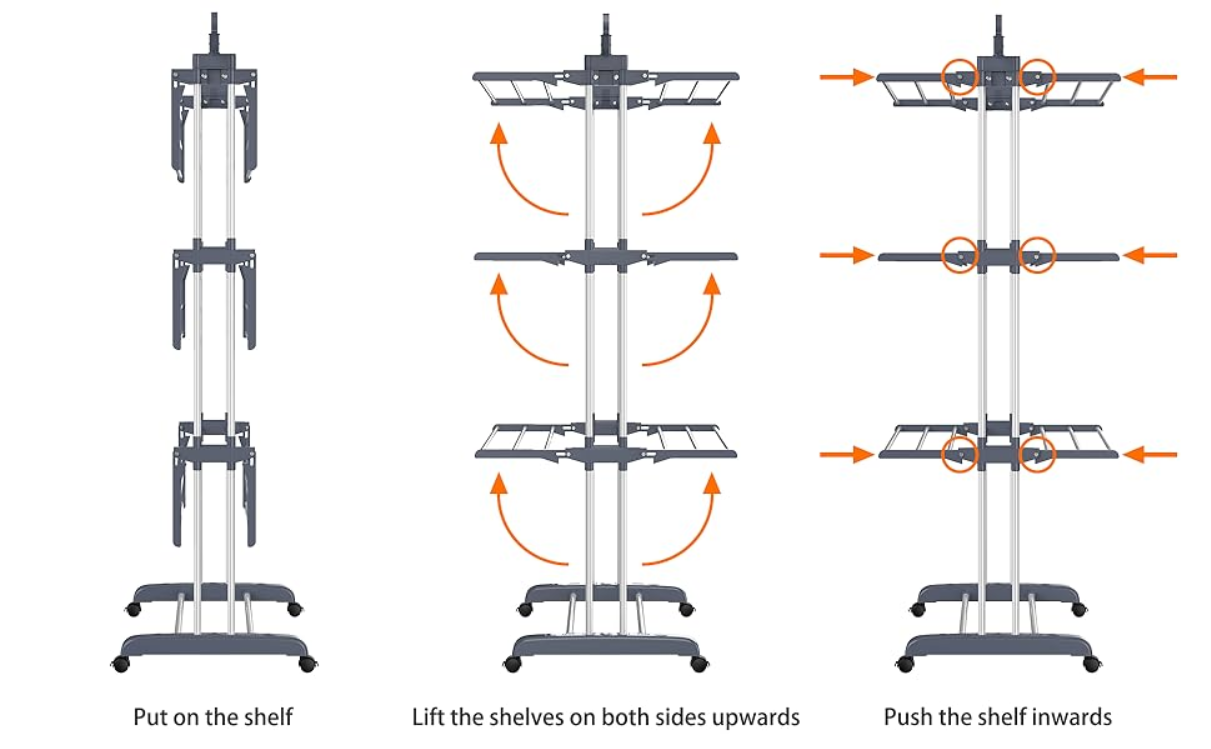 Put on the shelf

Lift the shelves on both sides upwards

Push the shelf inwards