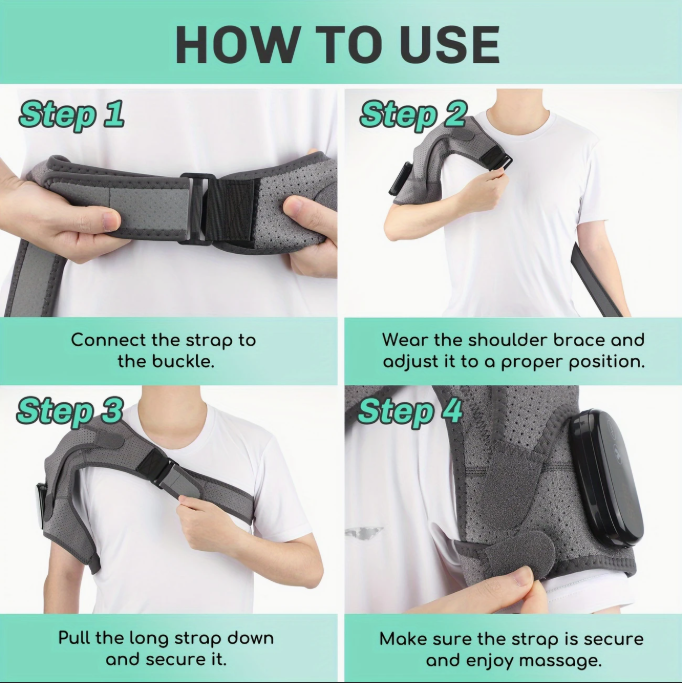 HOW TO USE

Step 1

Connect the strap to the buckle.

Step 2

Wear the shoulder brace and adjust it to a proper position.

Step 3

Pull the long strap down and secure it.

Step 4

Make sure the strap is secure and enjoy massage.