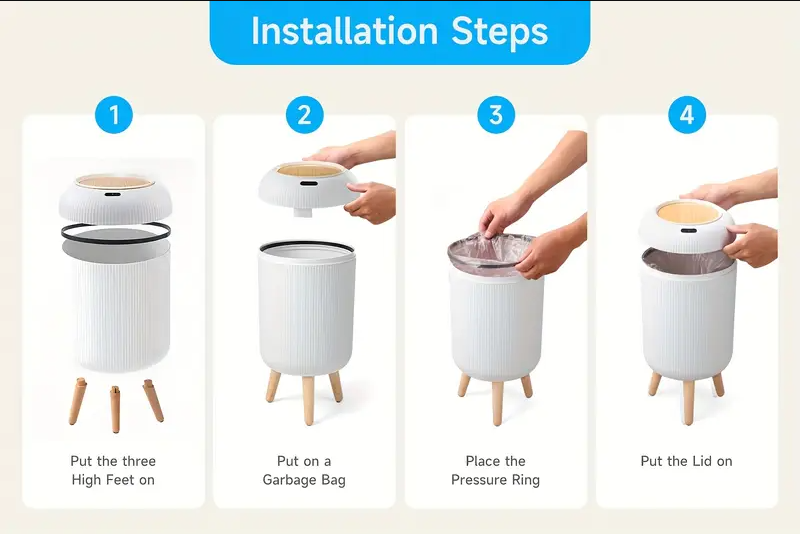 Installation Steps

1

Put the three High Feet on

2

Put on a Garbage Bag

3

Place the Pressure Ring

4

Put the Lid on