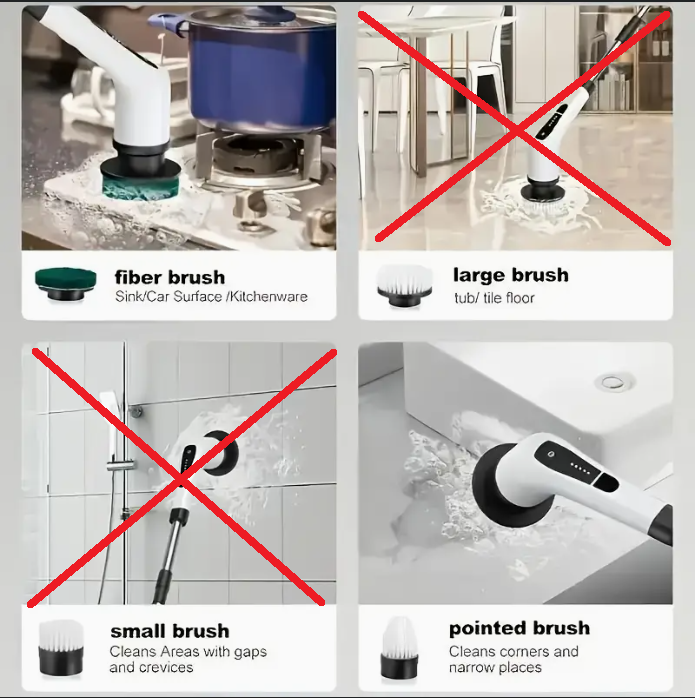 fiber brush
Sink/Car Surface /Kitchenware

large brush
tub/ tile floor

small brush
Cleans Areas with gaps and crevices

pointed brush
Cleans corners and narrow places