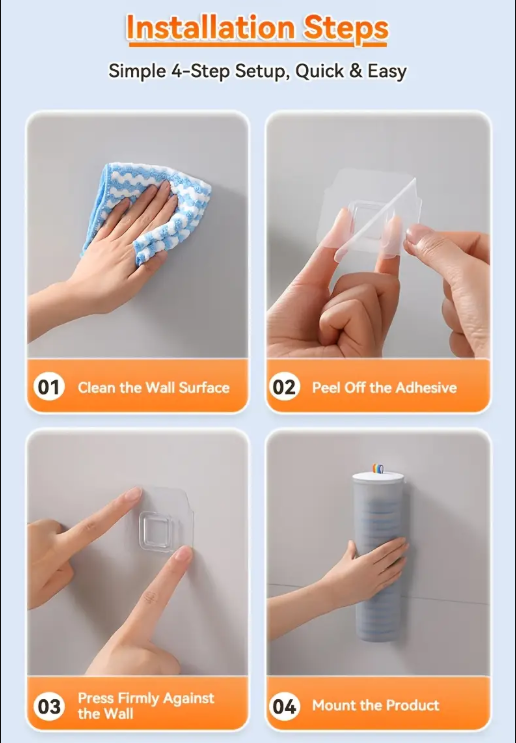 Installation Steps

Simple 4-Step Setup, Quick & Easy

01 Clean the Wall Surface

02 Peel Off the Adhesive

03 Press Firmly Against the Wall

04 Mount the Product